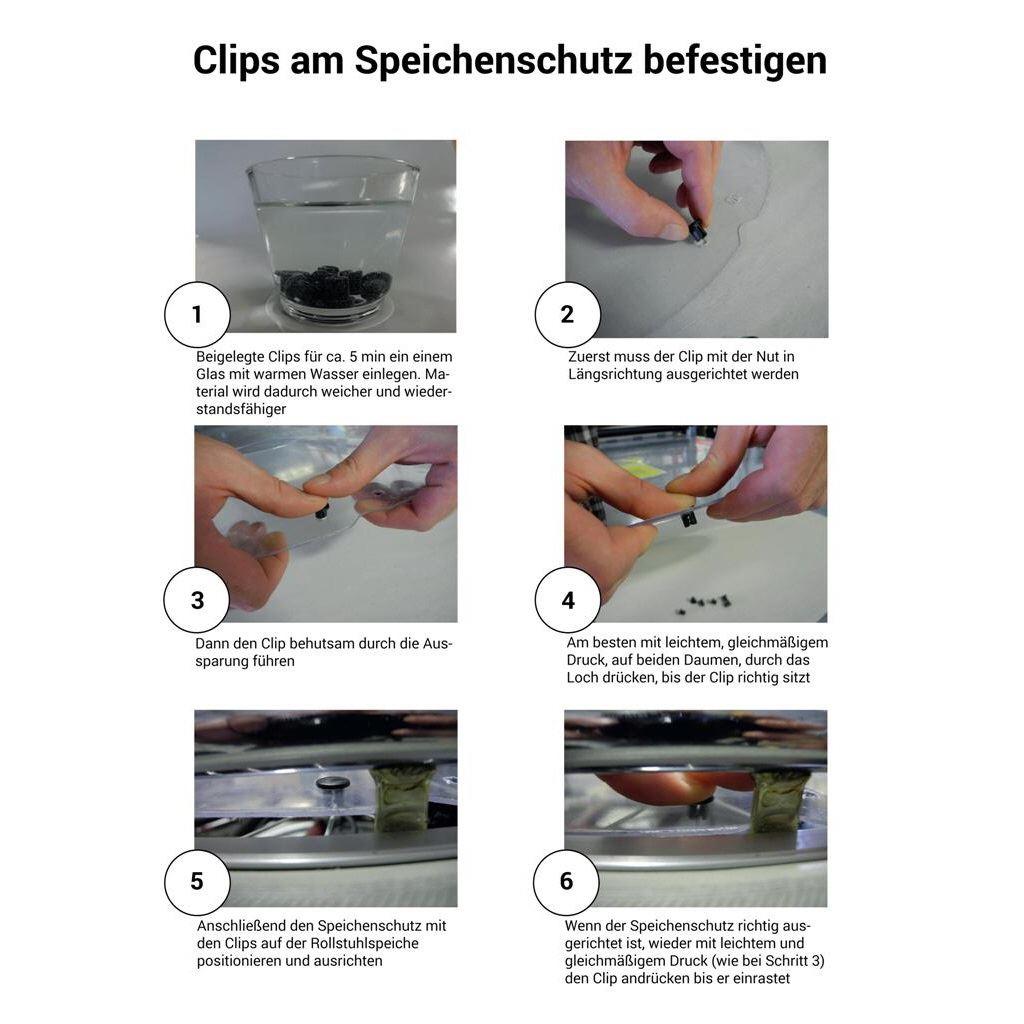 Clips am Speichenschutz befestigen

1

Beigelegte Clips für ca. 5 min ein einem Glas mit warmen Wasser einlegen. Material wird dadurch weicher und wiederstandsfähiger

2

Zuerst muss der Clip mit der Nut in Längsrichtung ausgerichtet werden

3

Dann den Clip behutsam durch die Aussparung führen

4

Am besten mit leichtem, gleichmäßigem Druck, auf beiden Daumen, durch das Loch drücken, bis der Clip richtig sitzt

5

Anschließend den Speichenschutz mit den Clips auf der Rollstuhlspeiche positionieren und ausrichten

6

Wenn der Speichenschutz richtig ausgerichtet ist, wieder mit leichtem und gleichmäßigem Druck (wie bei Schritt 3) den Clip andrücken bis er einrastet